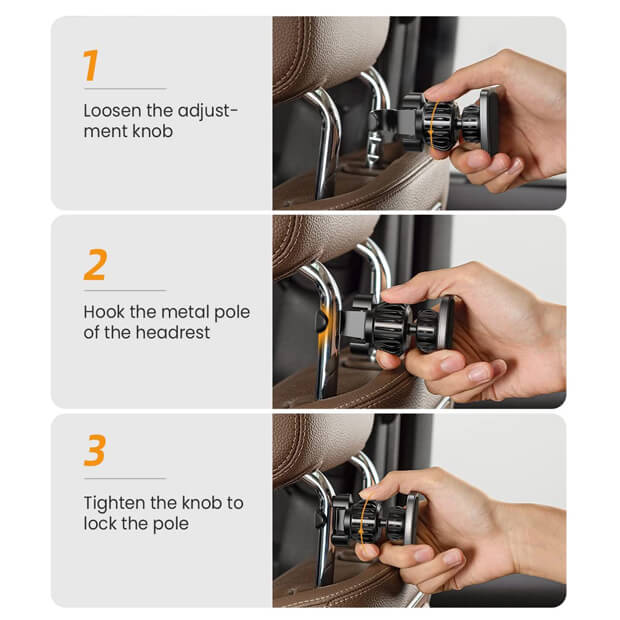 1

Loosen the adjustment knob

2

Hook the metal pole of the headrest

3

Tighten the knob to lock the pole